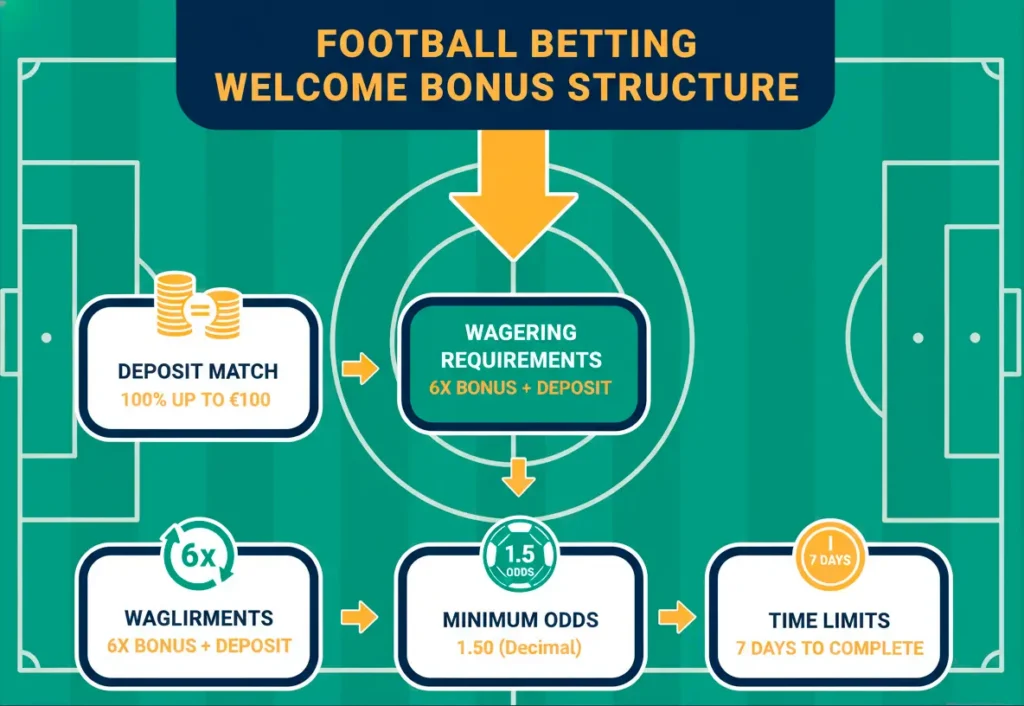 FOOTBALL BETTING WELCOME BONUS STRUCTURE

DEPOSIT MATCH
100% UP TO €100

WAGERING REQUIREMENTS
6X BONUS + DEPOSIT

6x

WAGLIRMENTS
6X BONUS + DEPOSIT

1.5 ODDS

MINIMUM ODDS
1.50 (Decimal)

7 DAYS

TIME LIMITS
7 DAYS TO COMPLETE